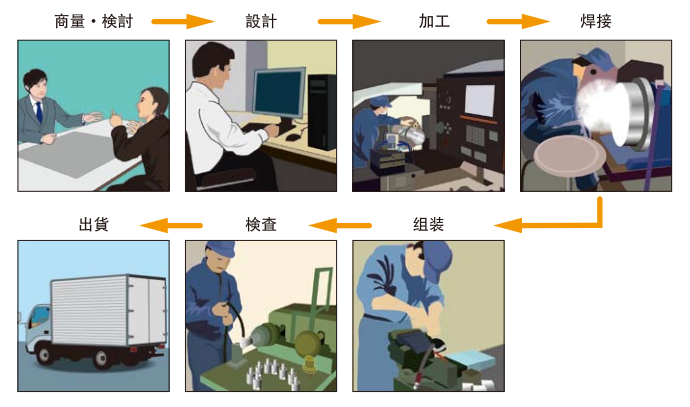 商量・検討

設計

加工

焊接

组装

検査

出貨